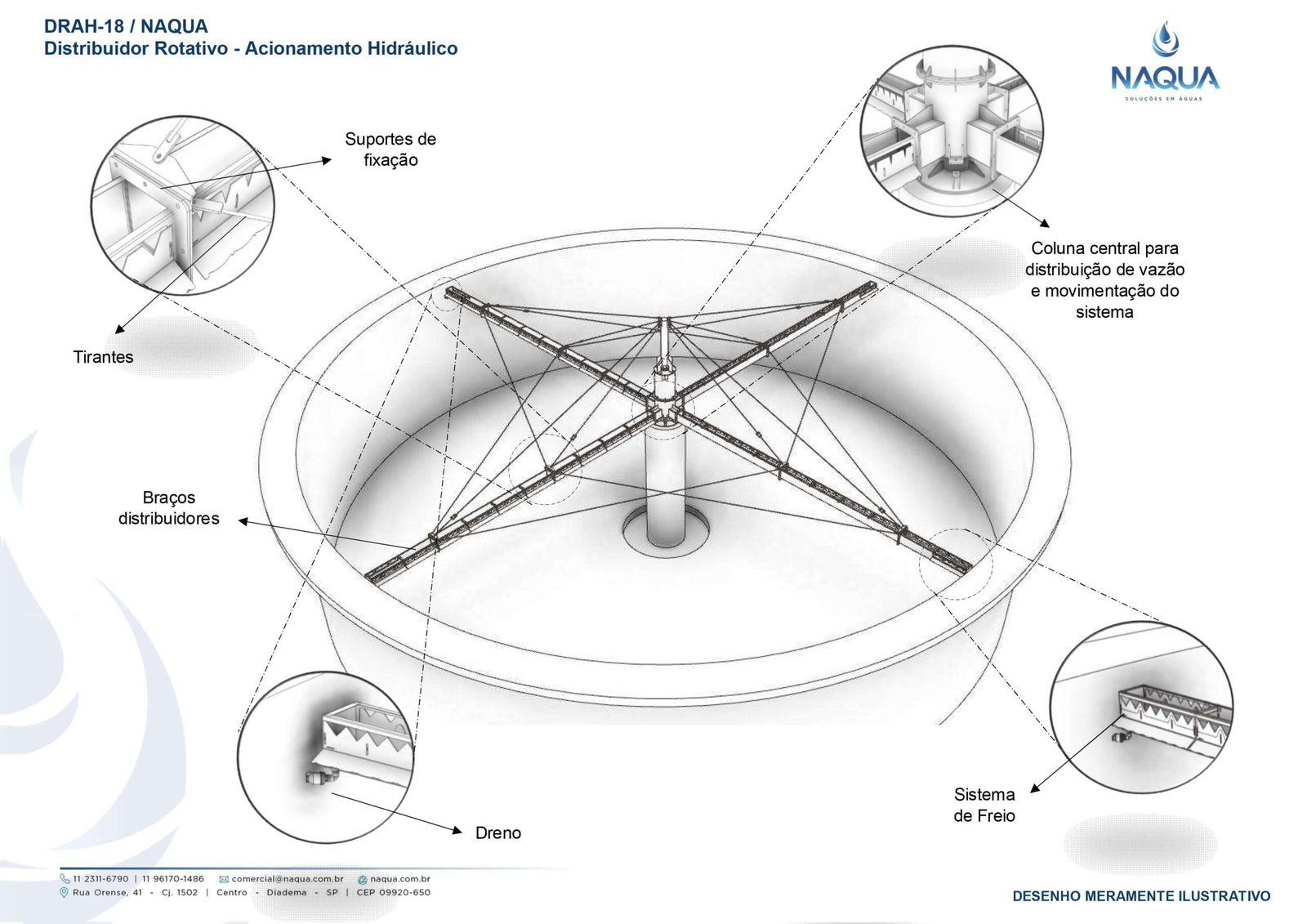 DRAH-18 / NAQUA
Distribuidor Rotativo - Acionamento Hidráulico

NAQUA
SOLUÇÕES EM ÁGUAS

Suportes de fixação

Coluna central para distribuição de vazão e movimentação do sistema

Tirantes

Braços distribuidores

Sistema de Freio

Dreno

11 2311-6790 | 11 96170-1486 comercial@naqua.com.br naqua.com.br
Rua Orense, 41 - Cj. 1502 | Centro - Diadema - SP | CEP 09920-650

DESENHO MERAMENTE ILUSTRATIVO